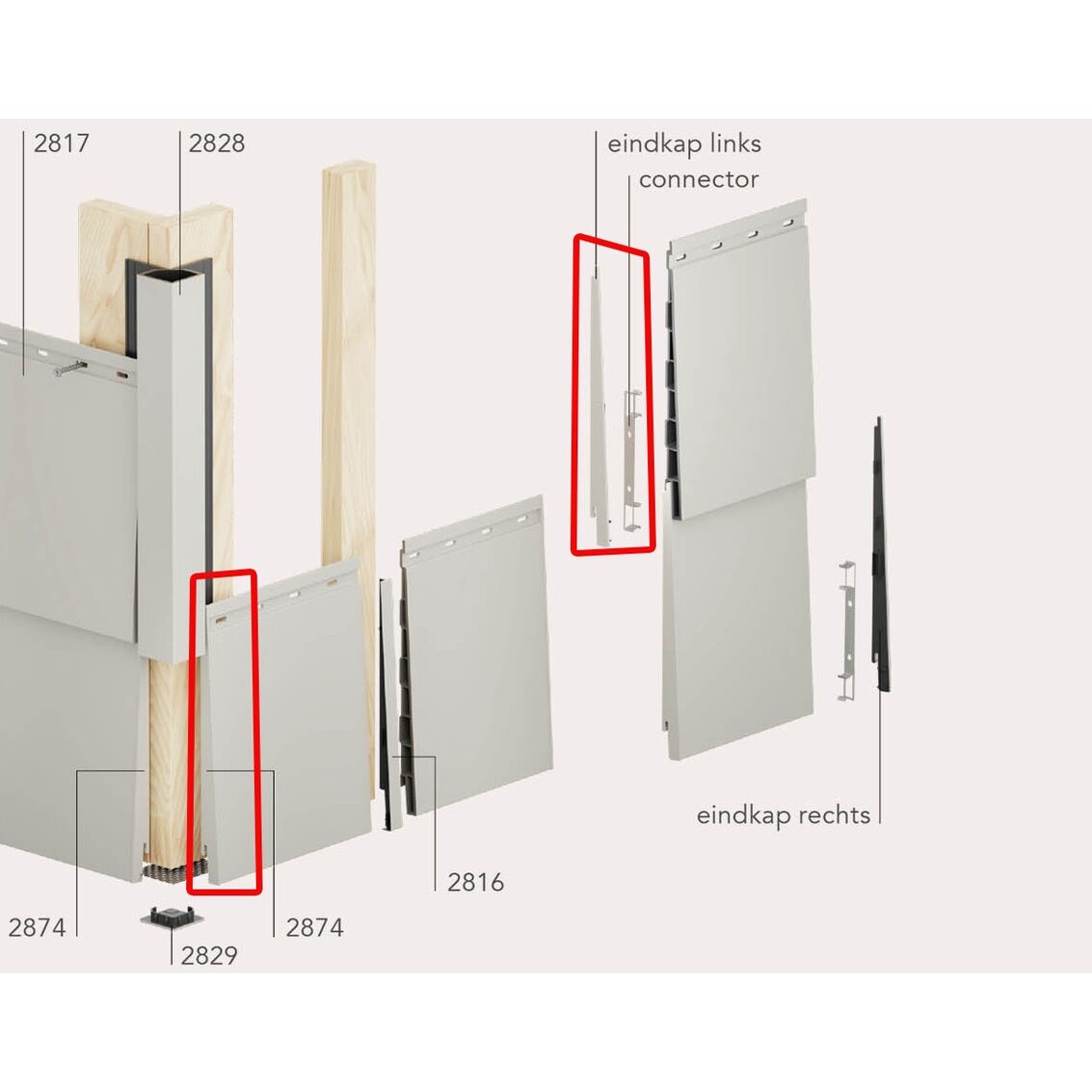 2817
2828
eindkap links
connector
eindkap rechts
2816
2874
2874
2829